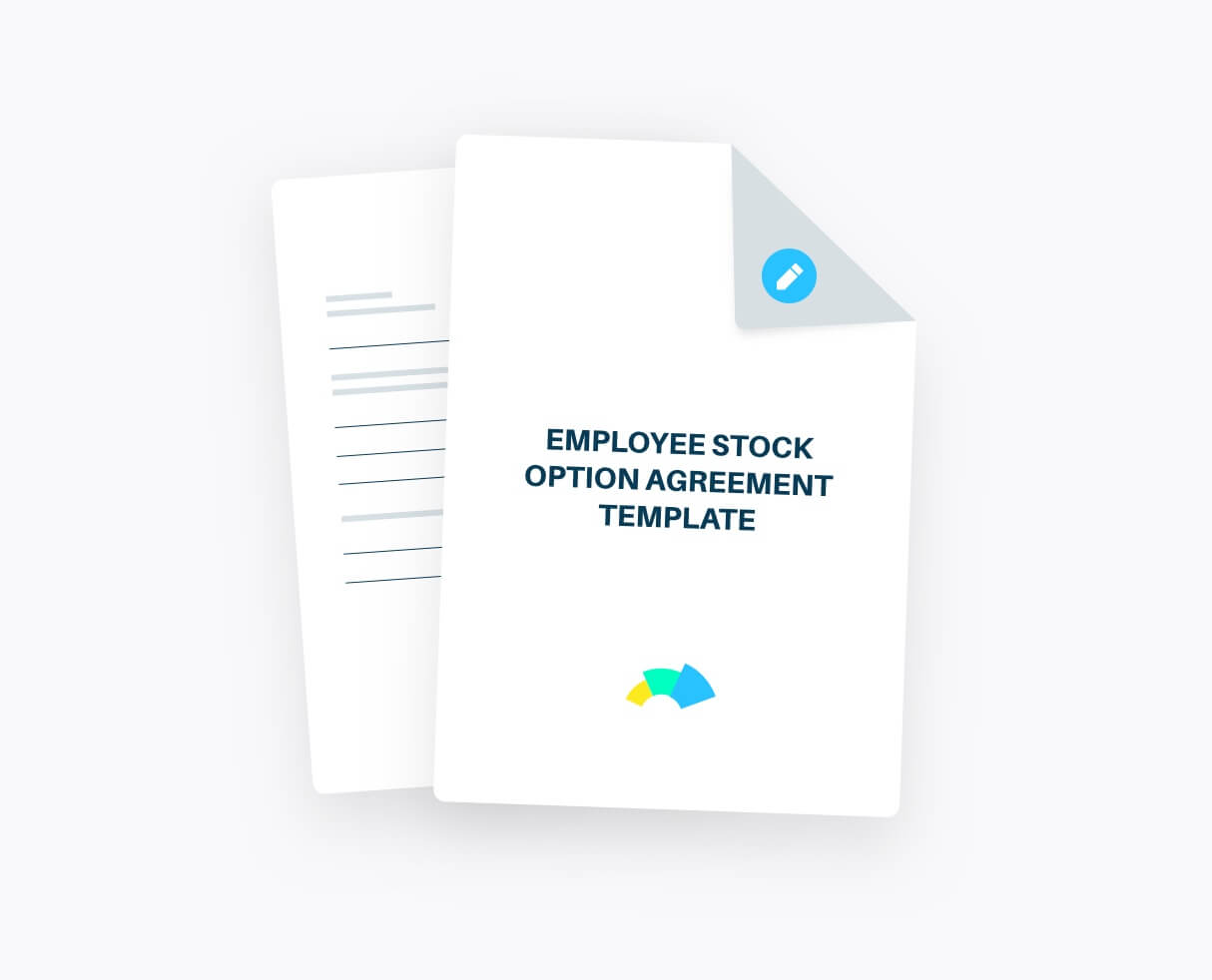 EMPLOYEE STOCK OPTION AGREEMENT TEMPLATE